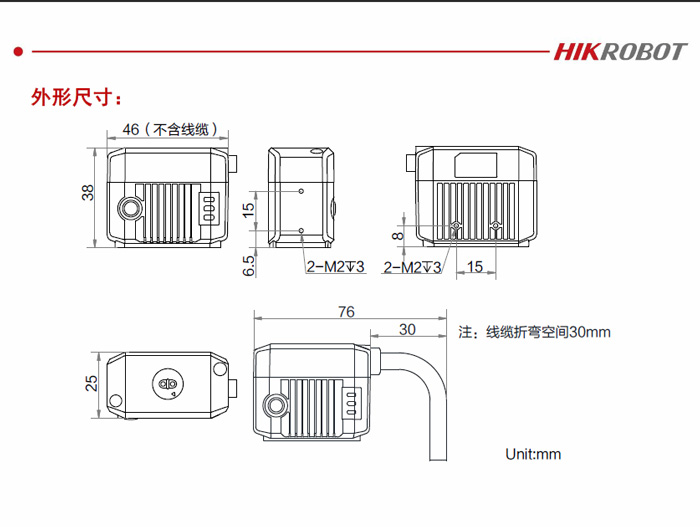 HIKROBOT

外形尺寸：

46（不含线缆）

38

15

6.5

2-M2↧3

8

2-M2↧3

15

76

30

注：线缆折弯空间30mm

25

Unit:mm